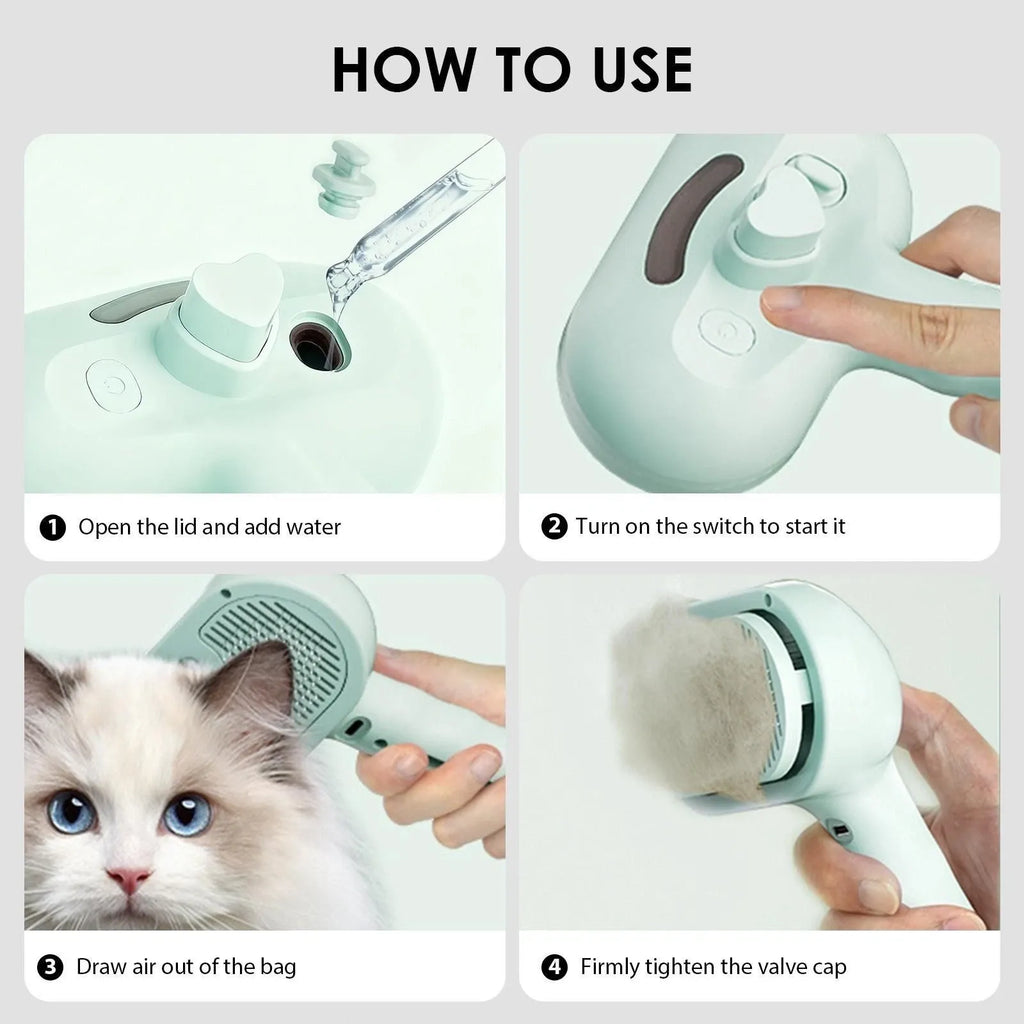 HOW TO USE

1 Open the lid and add water

2 Turn on the switch to start it

3 Draw air out of the bag

4 Firmly tighten the valve cap